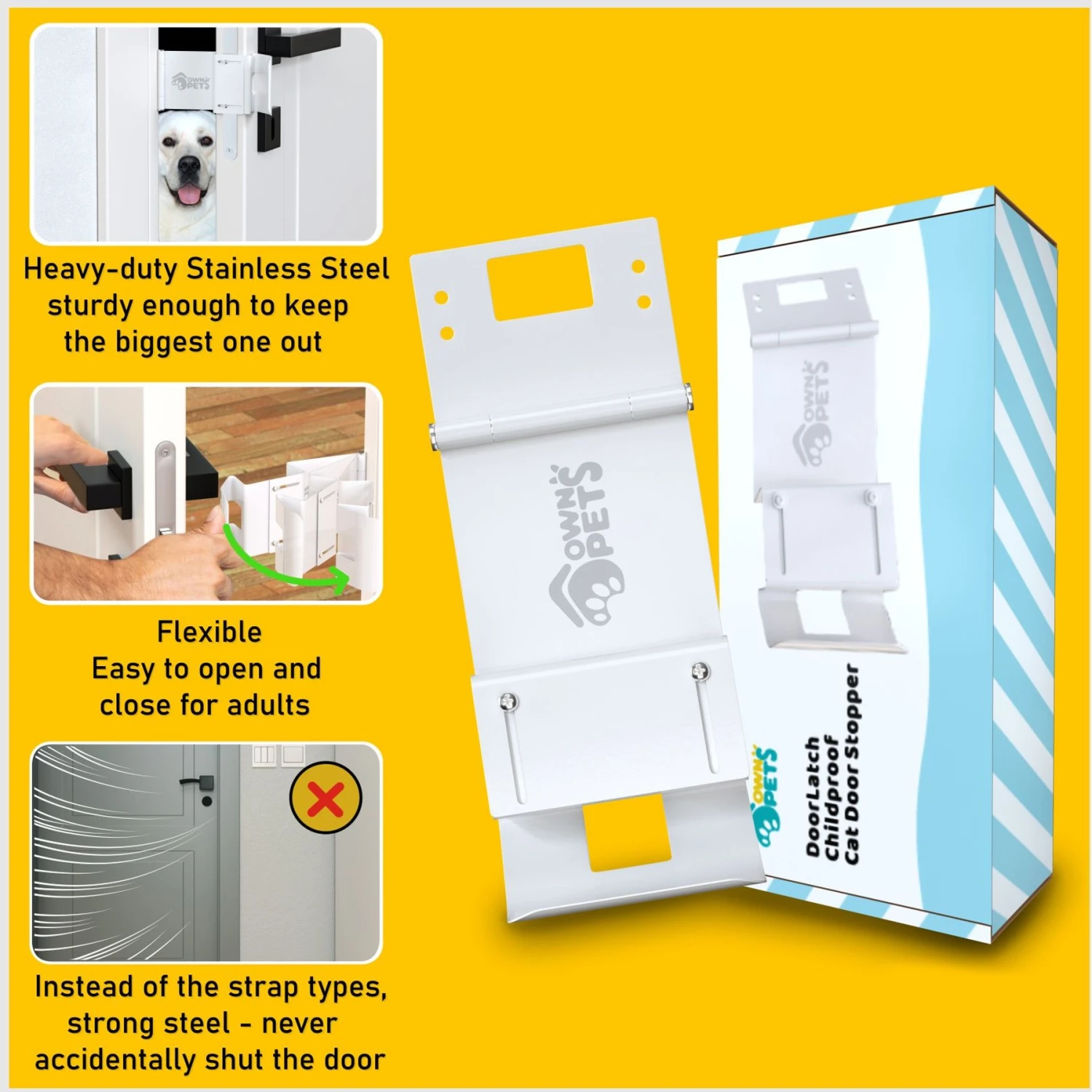 OWN'S PETS

Heavy-duty Stainless Steel sturdy enough to keep the biggest one out

Flexible
Easy to open and close for adults

Instead of the strap types, strong steel - never accidentally shut the door

OWN'S PETS

OWN'S PETS

OWN'S PETS
DoorLatch
Childproof
Cat Door Stopper