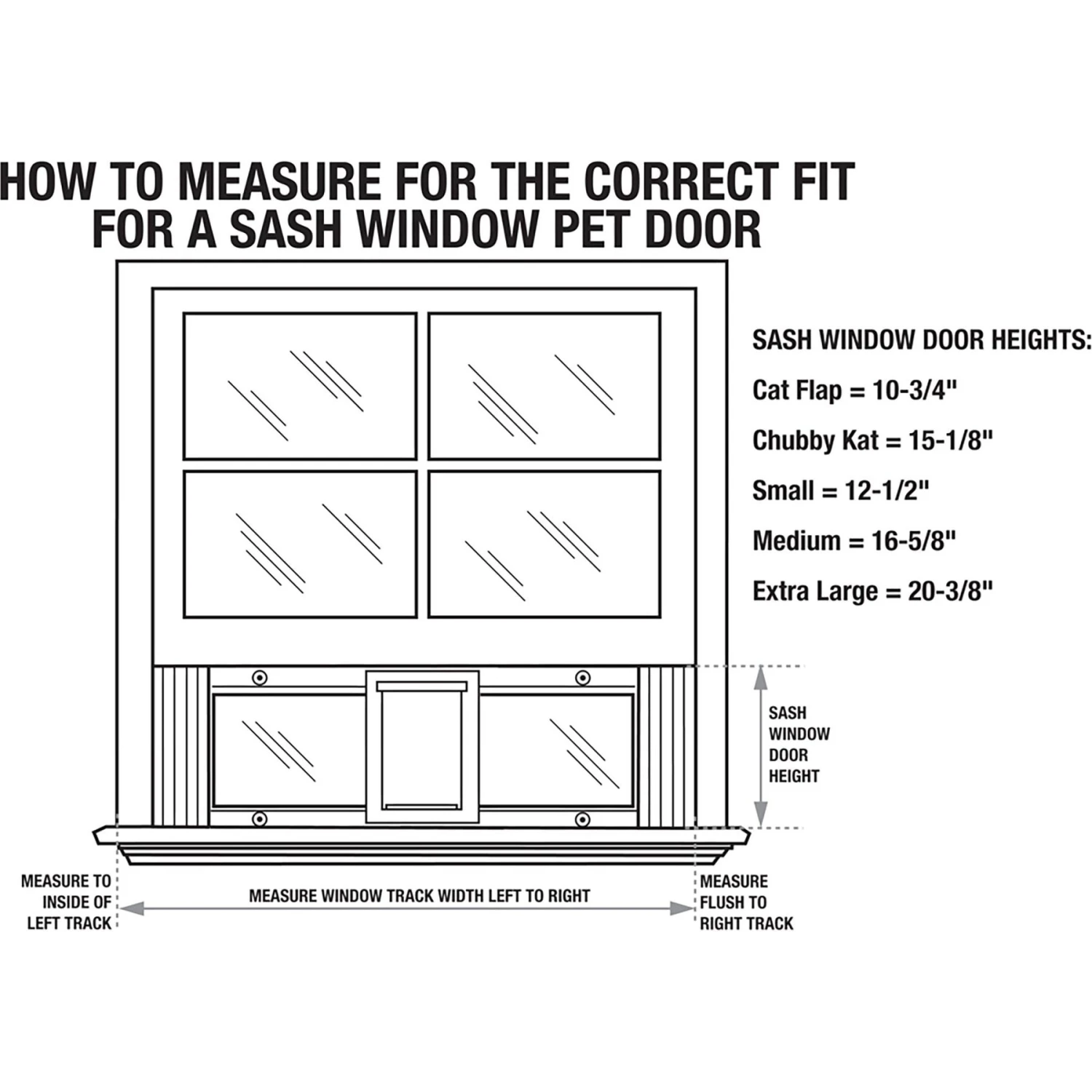 HOW TO MEASURE FOR THE CORRECT FIT FOR A SASH WINDOW PET DOOR

SASH WINDOW DOOR HEIGHTS:

Cat Flap = 10-3/4"

Chubby Kat = 15-1/8"

Small = 12-1/2"

Medium = 16-5/8"

Extra Large = 20-3/8"

SASH WINDOW DOOR HEIGHT

MEASURE TO INSIDE OF LEFT TRACK

MEASURE WINDOW TRACK WIDTH LEFT TO RIGHT

MEASURE FLUSH TO RIGHT TRACK