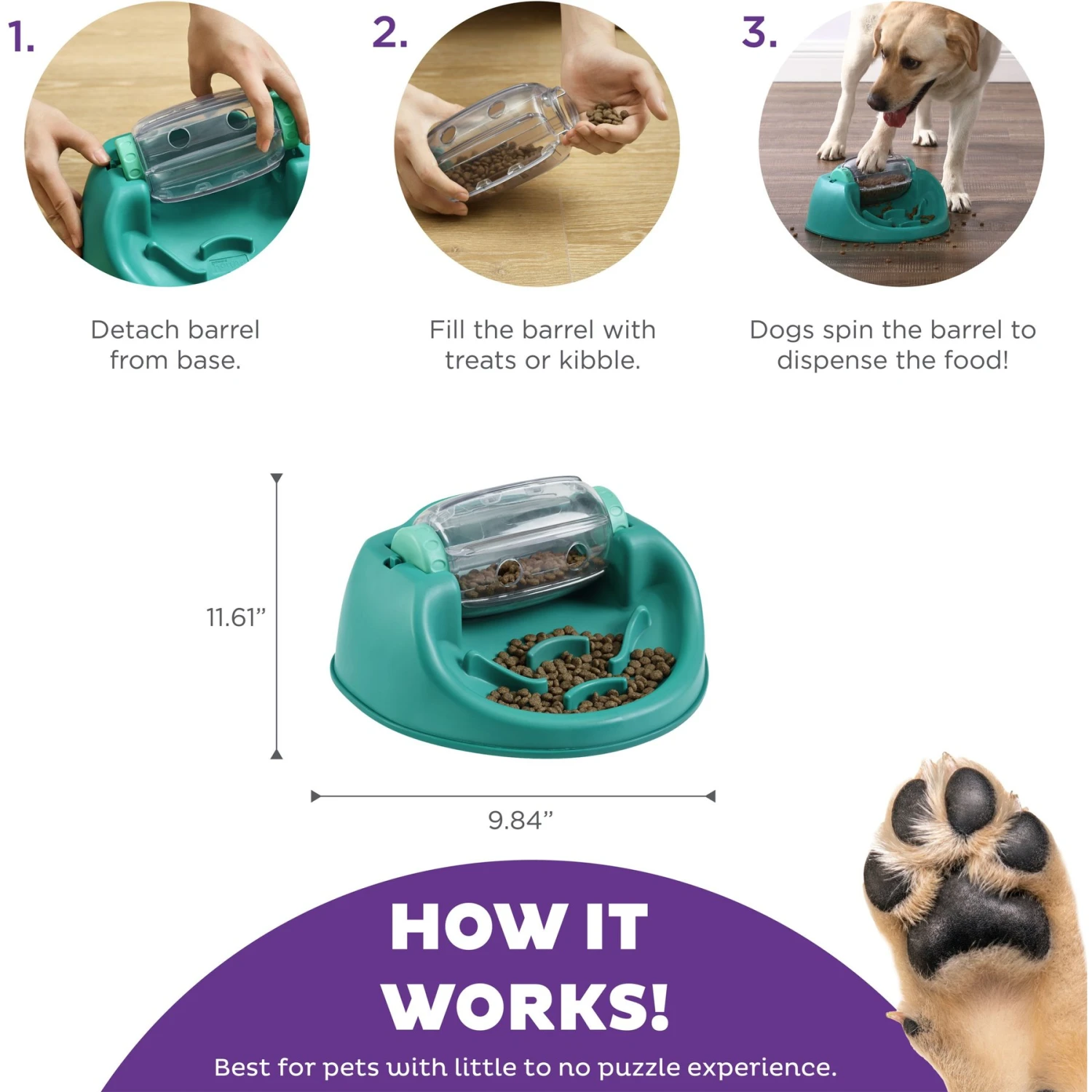 1.

Detach barrel from base.

2.

Fill the barrel with treats or kibble.

3.

Dogs spin the barrel to dispense the food!

11.61”

9.84”

HOW IT WORKS!

Best for pets with little to no puzzle experience.