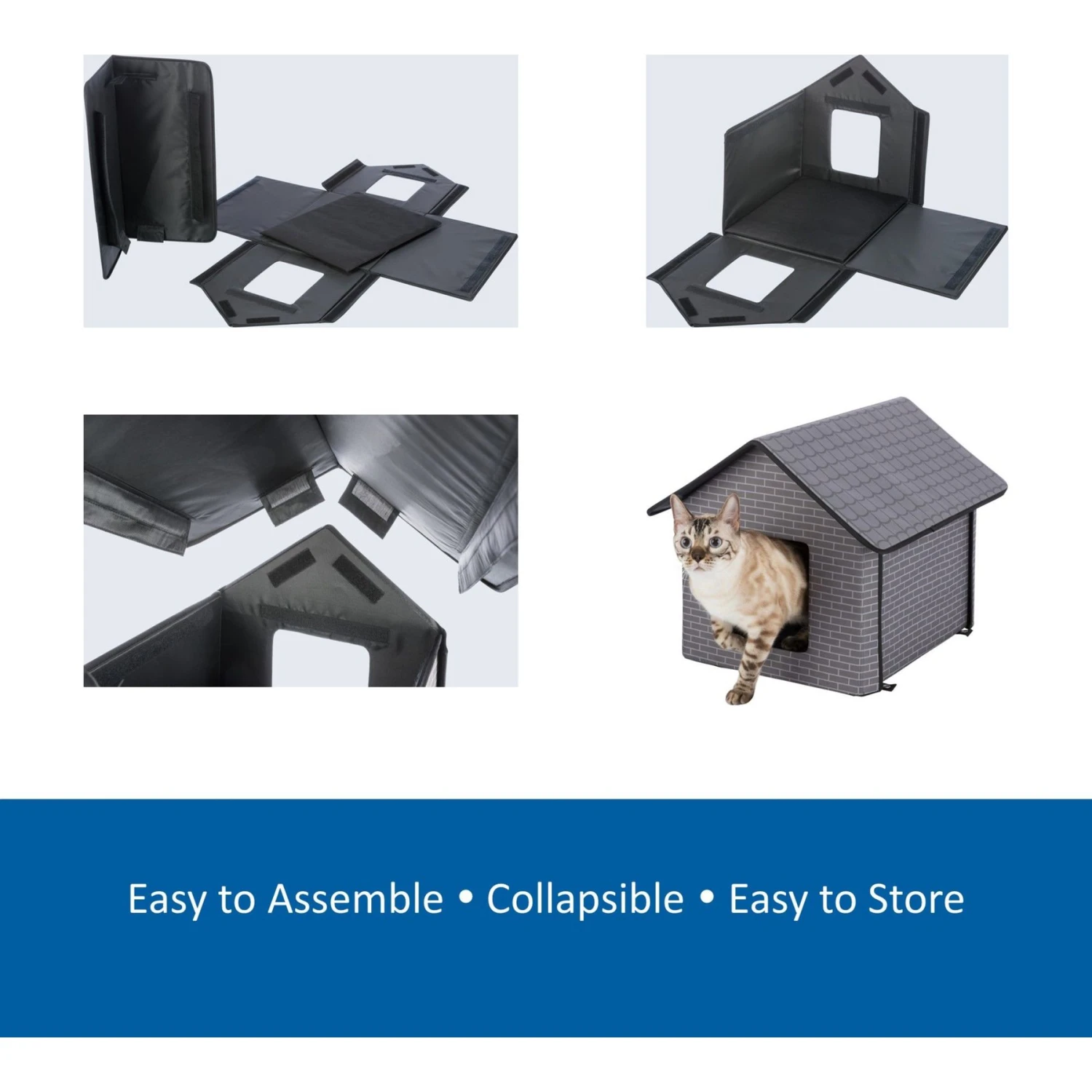 Easy to Assemble • Collapsible • Easy to Store