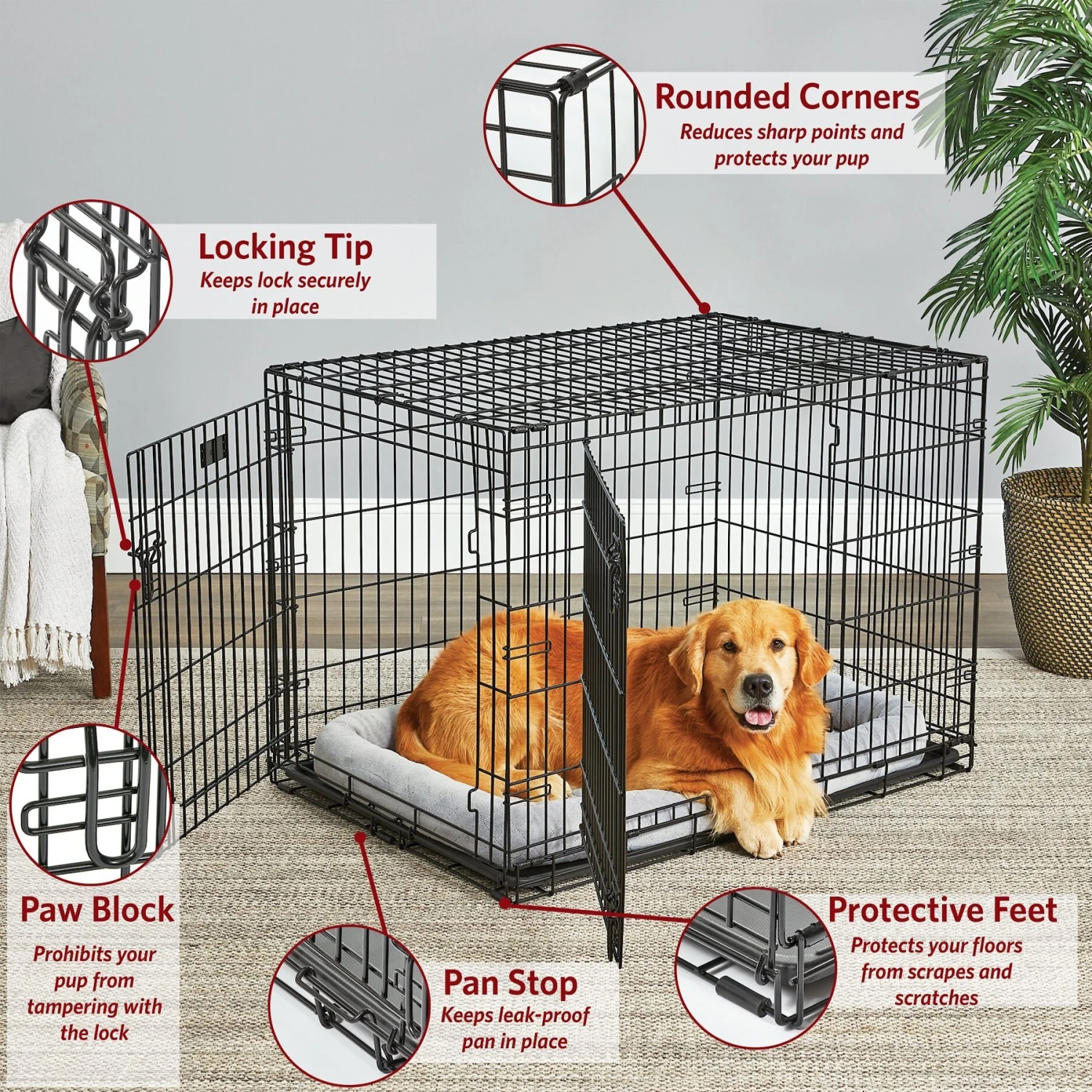 Rounded Corners
Reduces sharp points and protects your pup

Locking Tip
Keeps lock securely in place

Paw Block
Prohibits your pup from tampering with the lock

Pan Stop
Keeps leak-proof pan in place

Protective Feet
Protects your floors from scrapes and scratches