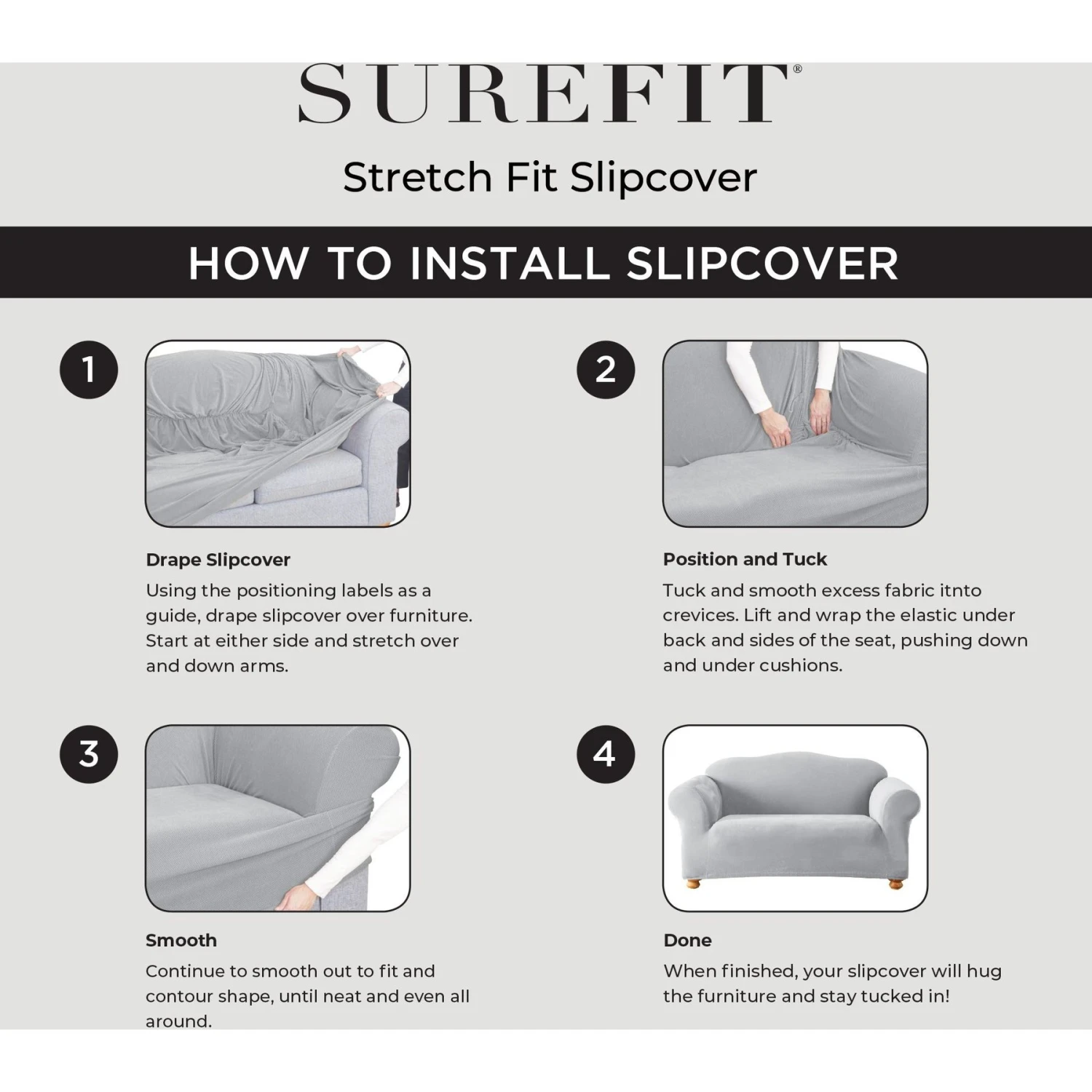 SUREFIT®

Stretch Fit Slipcover

HOW TO INSTALL SLIPCOVER

1

Drape Slipcover
Using the positioning labels as a guide, drape slipcover over furniture. Start at either side and stretch over and down arms.

2

Position and Tuck
Tuck and smooth excess fabric itnto crevices. Lift and wrap the elastic under back and sides of the seat, pushing down and under cushions.

3

Smooth
Continue to smooth out to fit and contour shape, until neat and even all around.

4

Done
When finished, your slipcover will hug the furniture and stay tucked in!