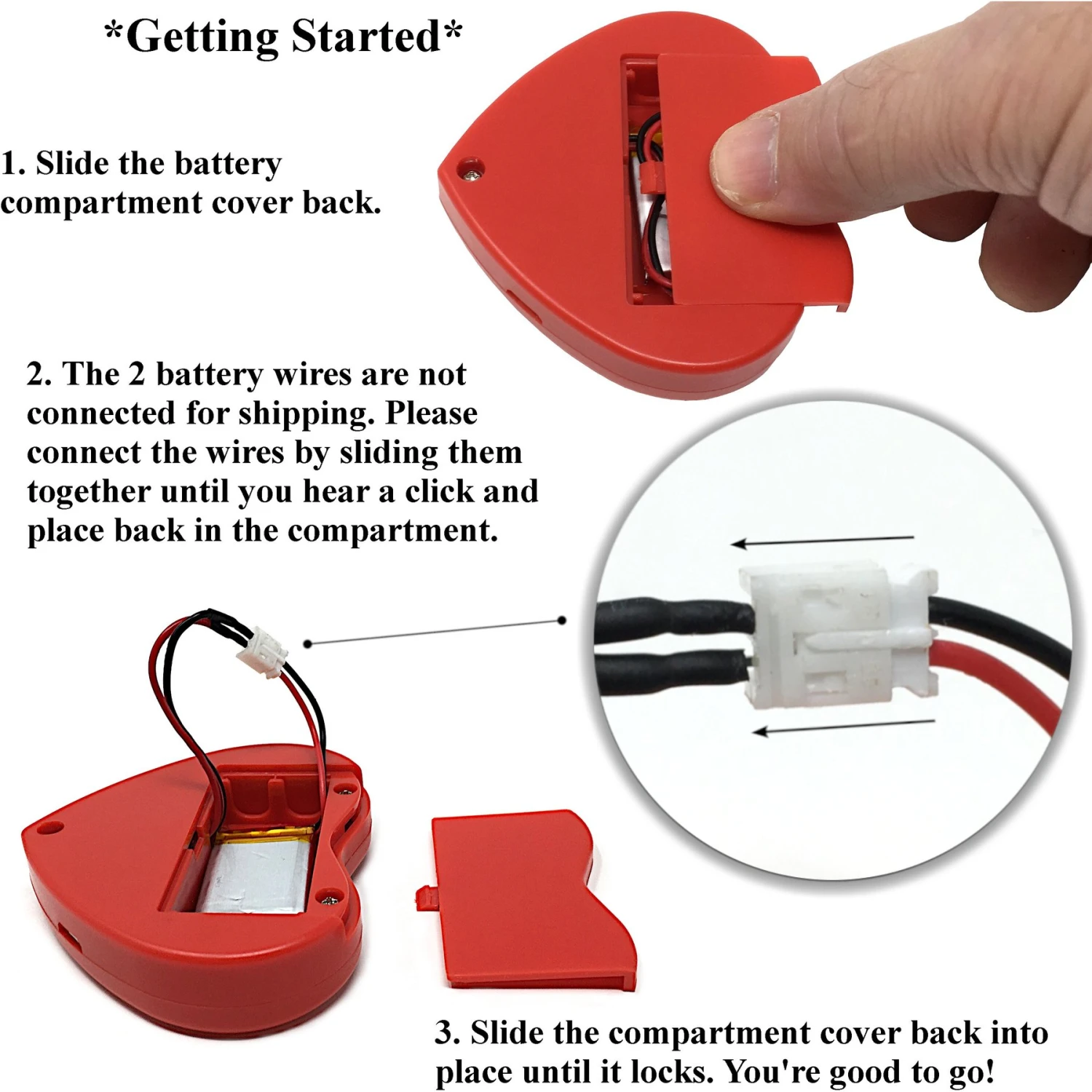 *Getting Started*

1. Slide the battery compartment cover back.

2. The 2 battery wires are not connected for shipping. Please connect the wires by sliding them together until you hear a click and place back in the compartment.

3. Slide the compartment cover back into place until it locks. You're good to go!