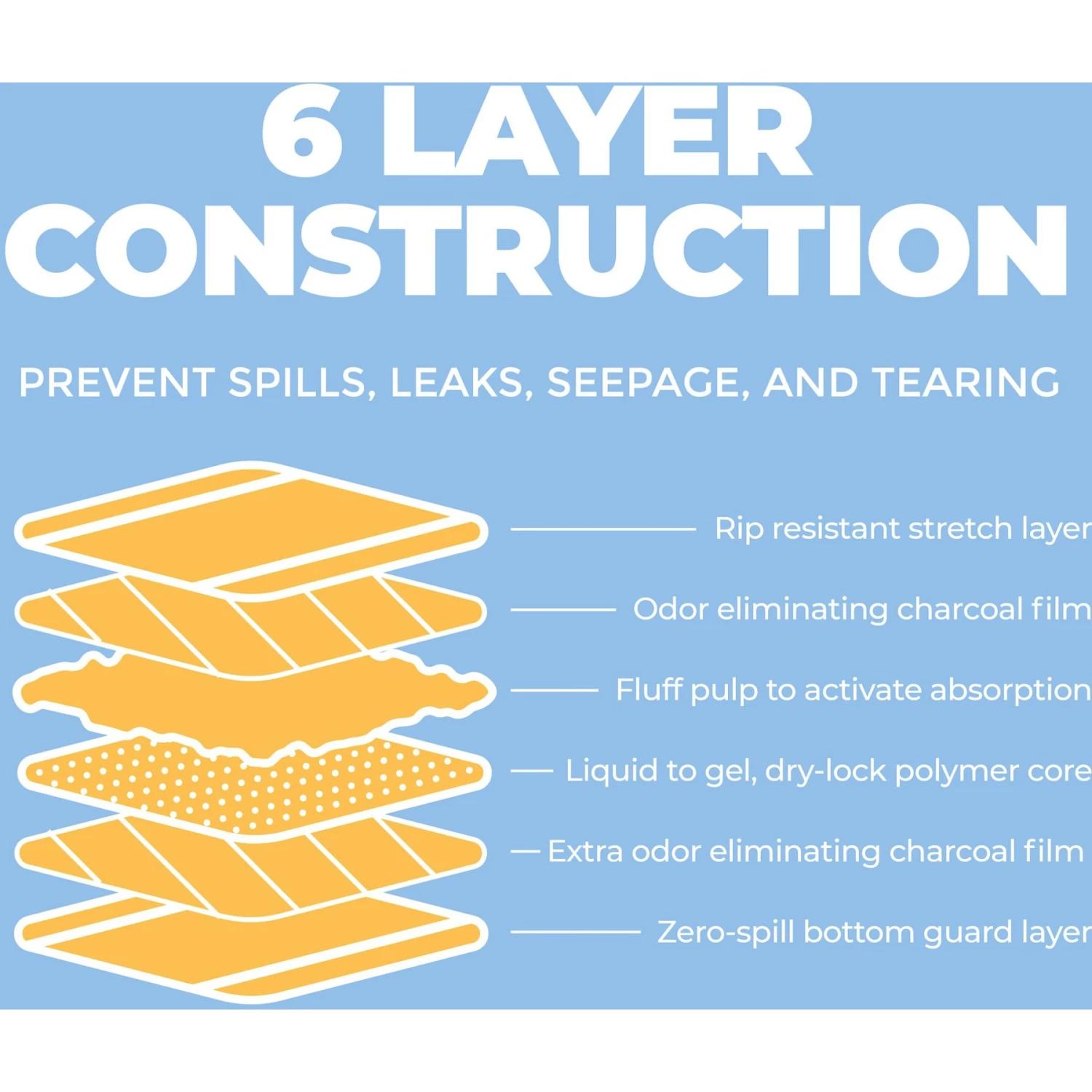 6 LAYER CONSTRUCTION

PREVENT SPILLS, LEAKS, SEEPAGE, AND TEARING

Rip resistant stretch layer

Odor eliminating charcoal film

Fluff pulp to activate absorption

Liquid to gel, dry-lock polymer core

Extra odor eliminating charcoal film

Zero-spill bottom guard layer