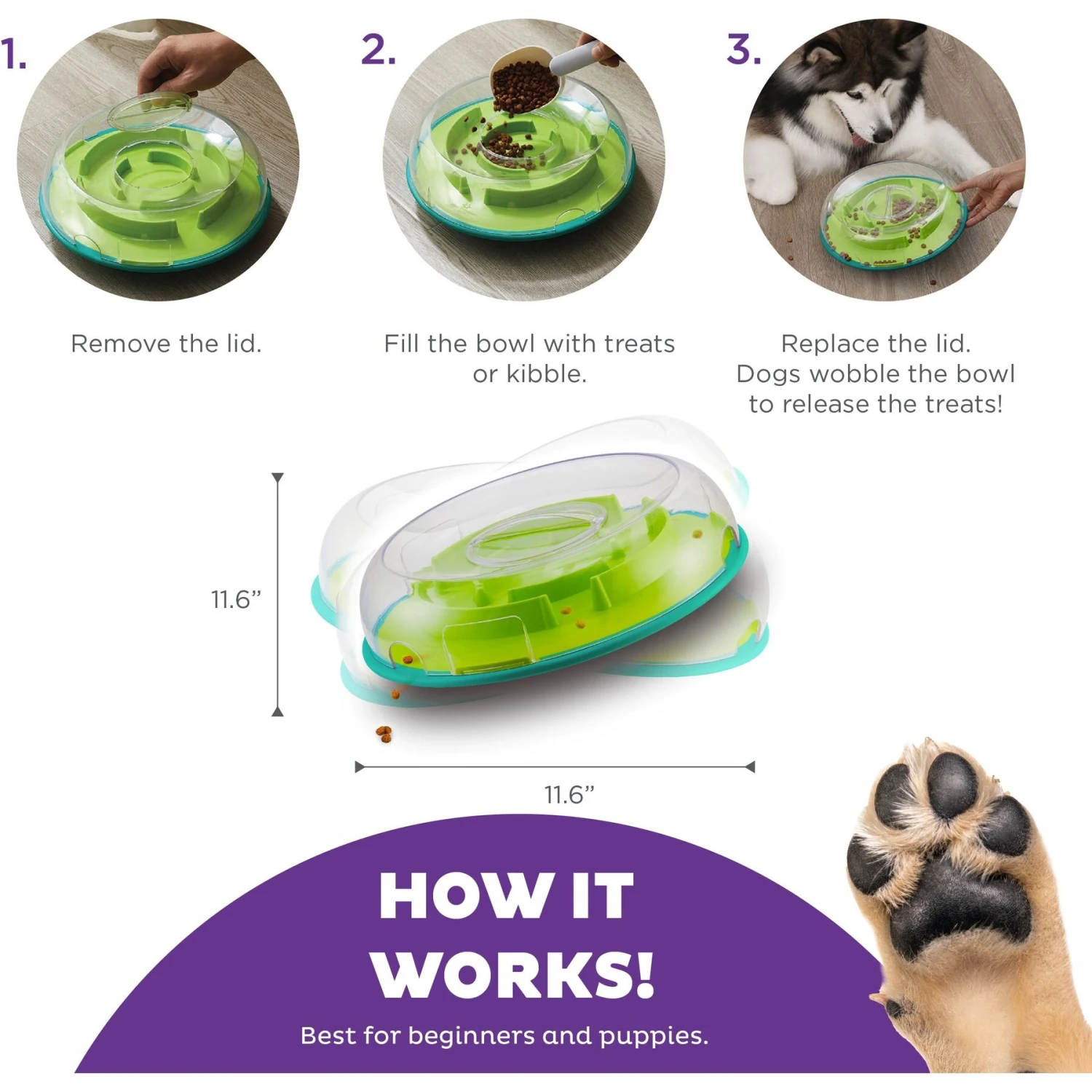 1.

Remove the lid.

2.

Fill the bowl with treats or kibble.

3.

Replace the lid. Dogs wobble the bowl to release the treats!

11.6”

11.6”

HOW IT WORKS!

Best for beginners and puppies.