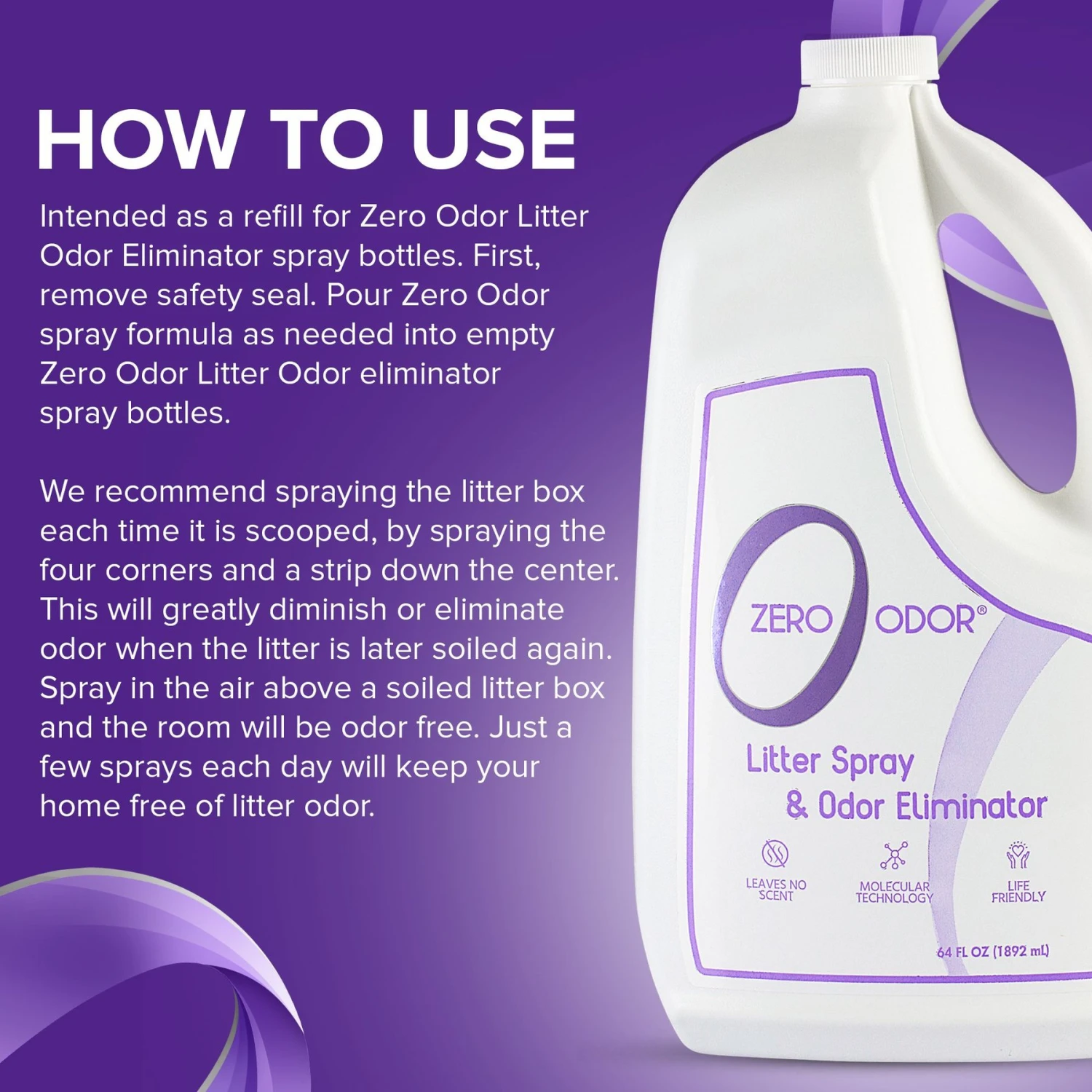 HOW TO USE

Intended as a refill for Zero Odor Litter Odor Eliminator spray bottles. First, remove safety seal. Pour Zero Odor spray formula as needed into empty Zero Odor Litter Odor eliminator spray bottles.

We recommend spraying the litter box each time it is scooped, by spraying the four corners and a strip down the center. This will greatly diminish or eliminate odor when the litter is later soiled again. Spray in the air above a soiled litter box and the room will be odor free. Just a few sprays each day will keep your home free of litter odor.

ZERO ODOR®

Litter Spray & Odor Eliminator

LEAVES NO SCENT

MOLECULAR TECHNOLOGY

LIFE FRIENDLY

64 FL OZ (1892 mL)