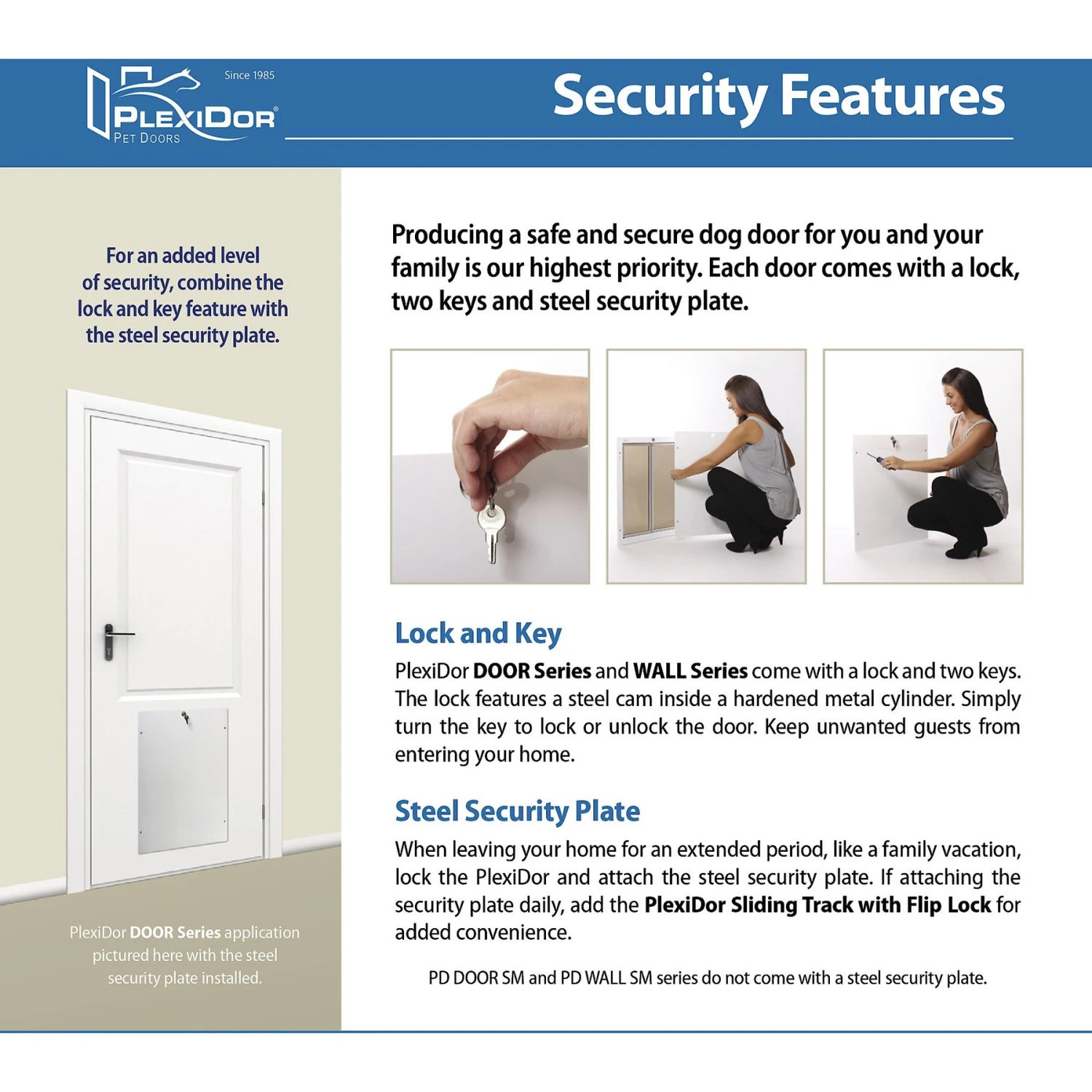 Since 1985
PLEXIDOR®
PET DOORS

Security Features

For an added level of security, combine the lock and key feature with the steel security plate.

PlexiDor DOOR Series application pictured here with the steel security plate installed.

Producing a safe and secure dog door for you and your family is our highest priority. Each door comes with a lock, two keys and steel security plate.

Lock and Key

PlexiDor DOOR Series and WALL Series come with a lock and two keys. The lock features a steel cam inside a hardened metal cylinder. Simply turn the key to lock or unlock the door. Keep unwanted guests from entering your home.

Steel Security Plate

When leaving your home for an extended period, like a family vacation, lock the PlexiDor and attach the steel security plate. If attaching the security plate daily, add the PlexiDor Sliding Track with Flip Lock for added convenience.

PD DOOR SM and PD WALL SM series do not come with a steel security plate.