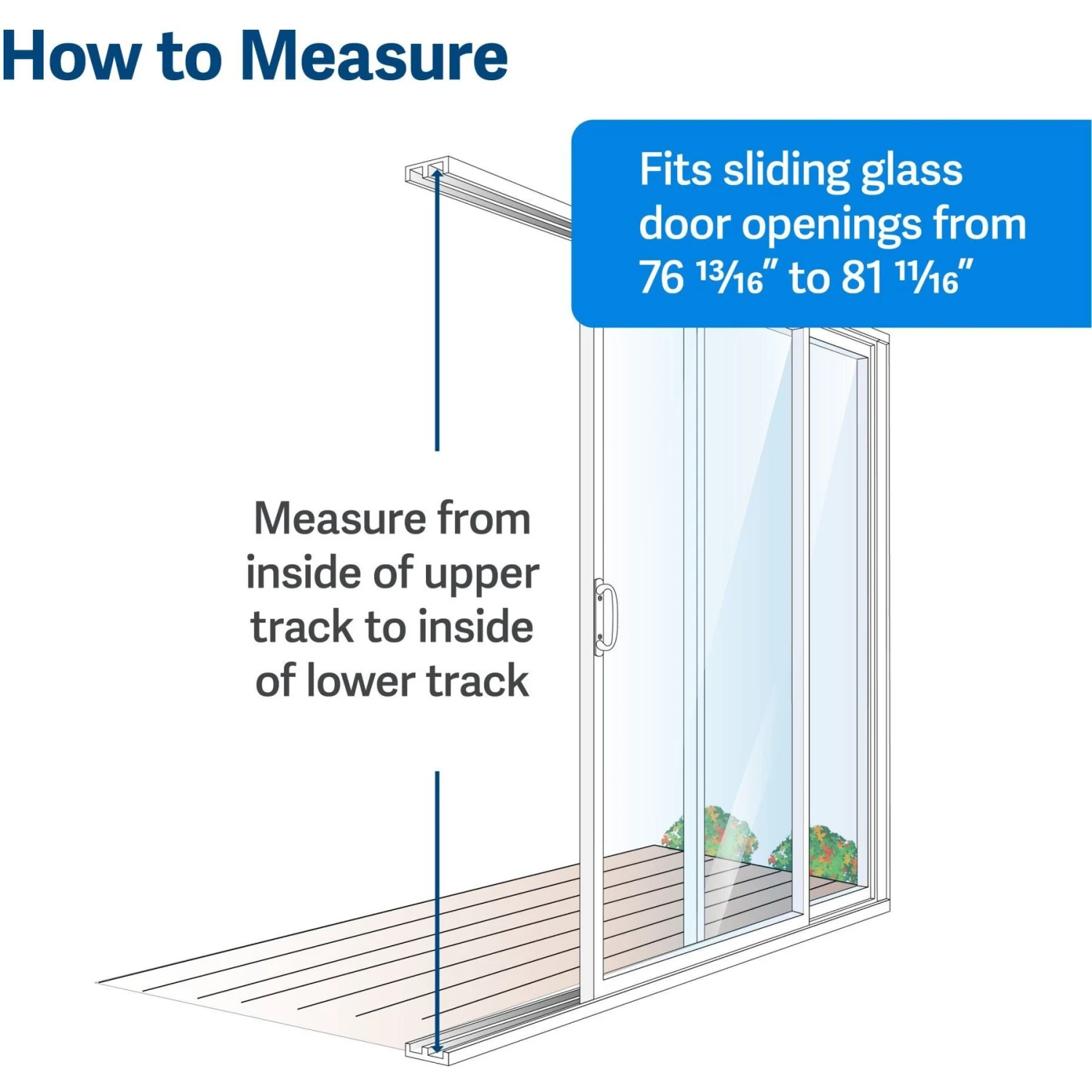 How to Measure

Fits sliding glass door openings from 76 $\frac{13}{16}$″ to 81 $\frac{11}{16}$″

Measure from inside of upper track to inside of lower track